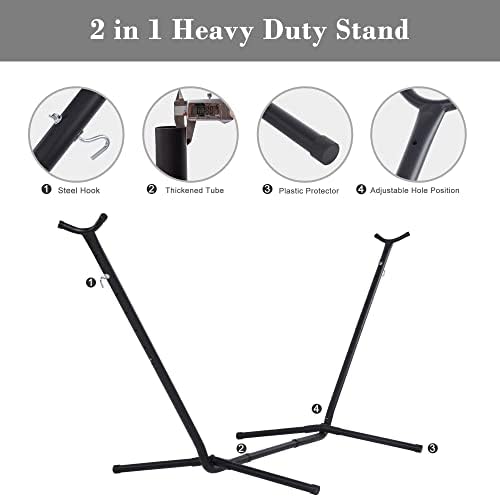 2 in 1 Heavy Duty Stand

❶ Steel Hook
❷ Thickened Tube
❸ Plastic Protector
❹ Adjustable Hole Position

❶
❹
❷
❸